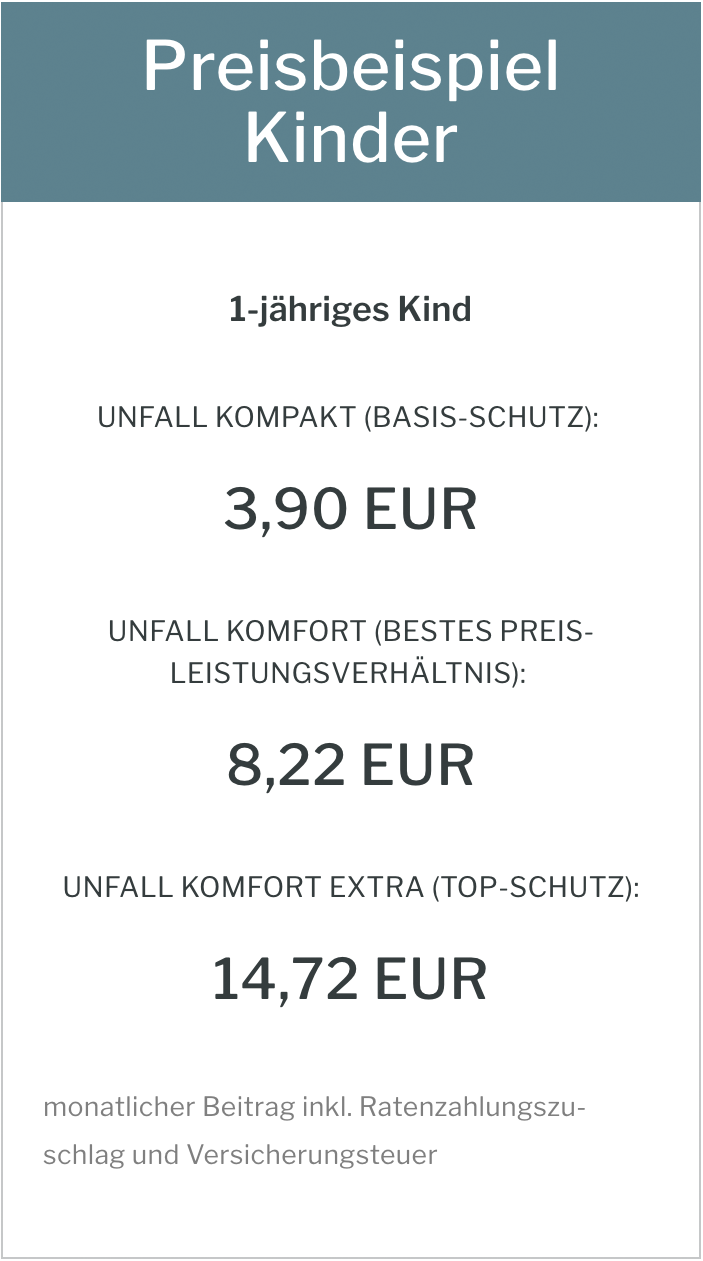 Preisbeispiel Kinder

1-jähriges Kind

UNFALL KOMPAKT (BASIS-SCHUTZ):

3,90 EUR

UNFALL KOMFORT (BESTES PREIS-LEISTUNGSVERHÄLTNIS):

8,22 EUR

UNFALL KOMFORT EXTRA (TOP-SCHUTZ):

14,72 EUR

monatlicher Beitrag inkl. Ratenzahlungszuschlag und Versicherungsteuer